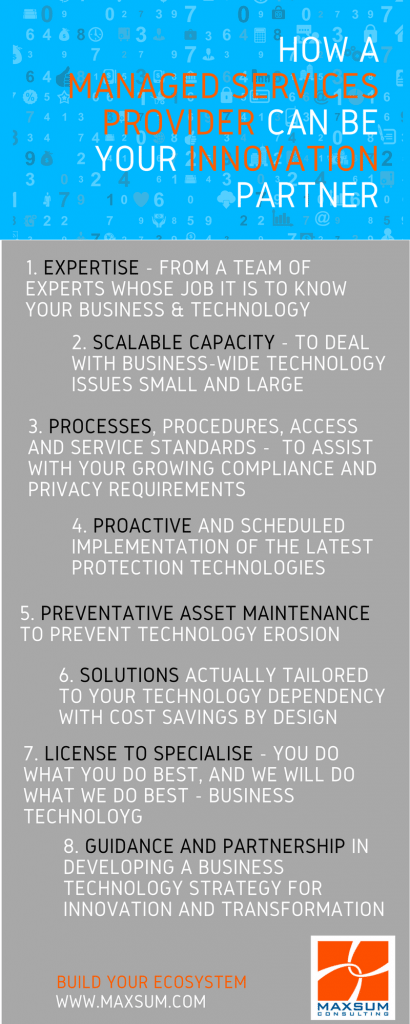 HOW A MANAGED SERVICES PROVIDER CAN BE YOUR INNOVATION PARTNER

1. EXPERTISE - FROM A TEAM OF EXPERTS WHOSE JOB IT IS TO KNOW YOUR BUSINESS & TECHNOLOGY

2. SCALABLE CAPACITY - TO DEAL WITH BUSINESS-WIDE TECHNOLOGY ISSUES SMALL AND LARGE

3. PROCESSES, PROCEDURES, ACCESS AND SERVICE STANDARDS - TO ASSIST WITH YOUR GROWING COMPLIANCE AND PRIVACY REQUIREMENTS

4. PROACTIVE AND SCHEDULED IMPLEMENTATION OF THE LATEST PROTECTION TECHNOLOGIES

5. PREVENTATIVE ASSET MAINTENANCE TO PREVENT TECHNOLOGY EROSION

6. SOLUTIONS ACTUALLY TAILORED TO YOUR TECHNOLOGY DEPENDENCY WITH COST SAVINGS BY DESIGN

7. LICENSE TO SPECIALISE - YOU DO WHAT YOU DO BEST, AND WE WILL DO WHAT WE DO BEST - BUSINESS TECHNOLOYG

8. GUIDANCE AND PARTNERSHIP IN DEVELOPING A BUSINESS TECHNOLOGY STRATEGY FOR INNOVATION AND TRANSFORMATION

BUILD YOUR ECOSYSTEM
WWW.MAXSUM.COM

MAXSUM CONSULTING