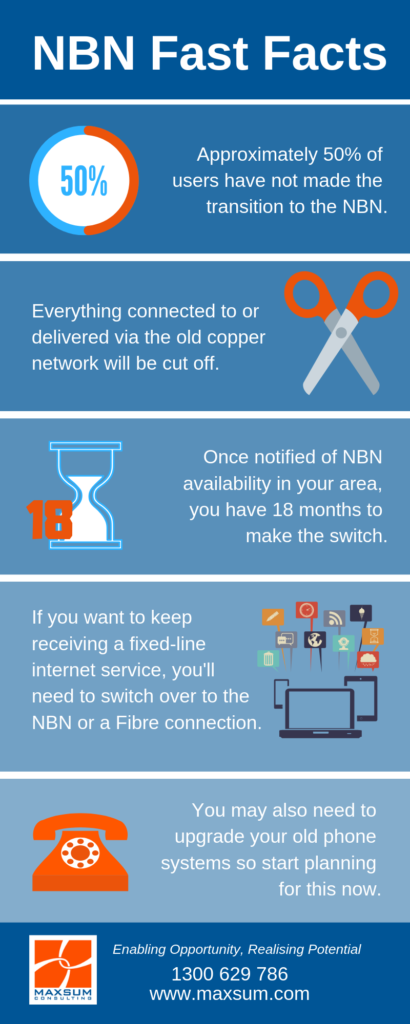 NBN Fast Facts

50%

Approximately 50% of users have not made the transition to the NBN.

Everything connected to or delivered via the old copper network will be cut off.

18

Once notified of NBN availability in your area, you have 18 months to make the switch.

If you want to keep receiving a fixed-line internet service, you'll need to switch over to the NBN or a Fibre connection.

You may also need to upgrade your old phone systems so start planning for this now.

MAXSUM CONSULTING

Enabling Opportunity, Realising Potential
1300 629 786
www.maxsum.com